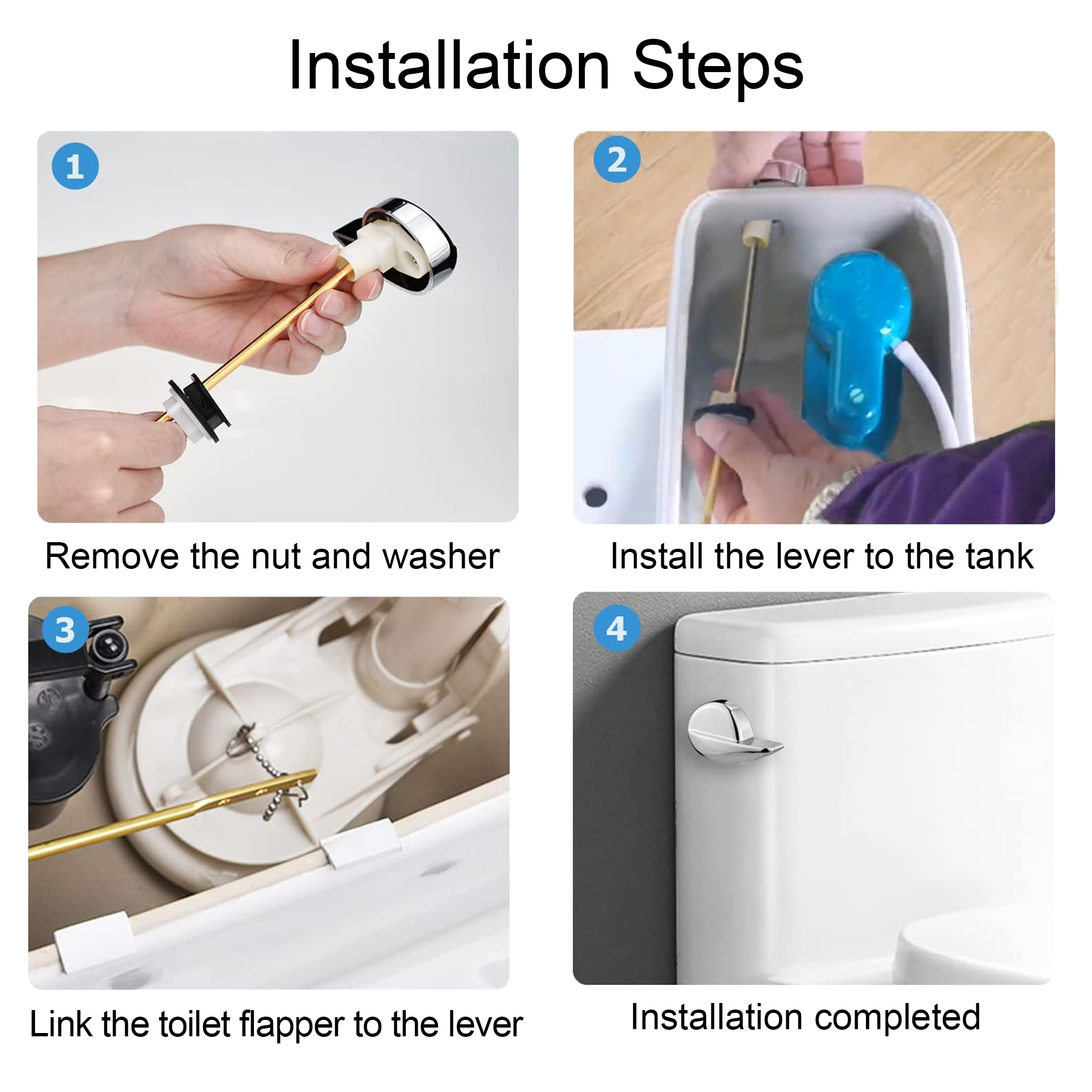 Installation Steps

1

Remove the nut and washer

2

Install the lever to the tank

3

Link the toilet flapper to the lever

4

Installation completed